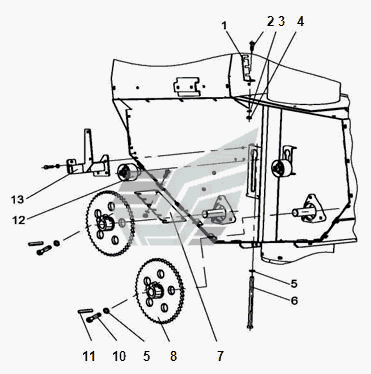 1
2 3
4
13
12
5
6
11
10
5
8
7